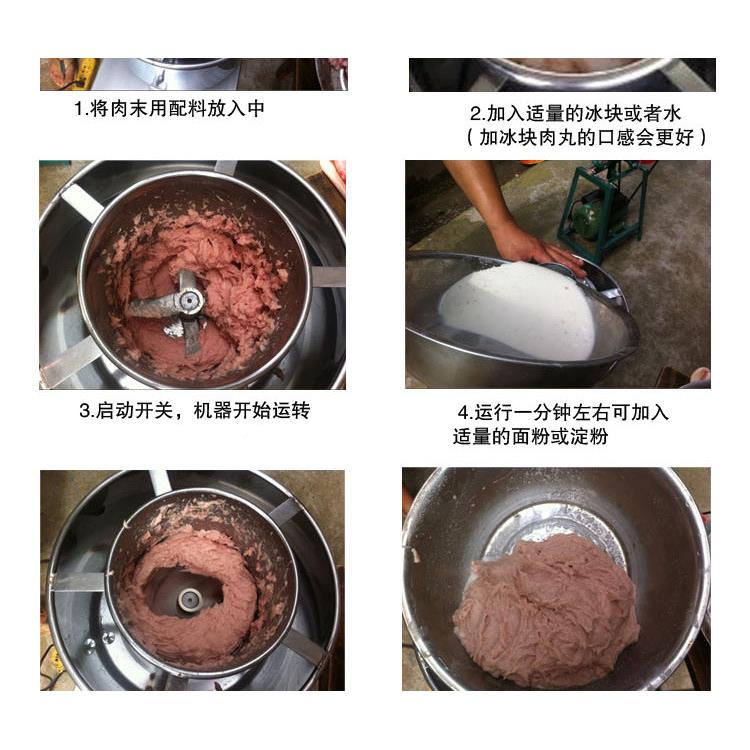 1.将肉末用配料放入中

2.加入适量的冰块或者水
（加冰块肉丸的口感会更好）

3.启动开关，机器开始运转

4.运行一分钟左右可加入适量的面粉或淀粉