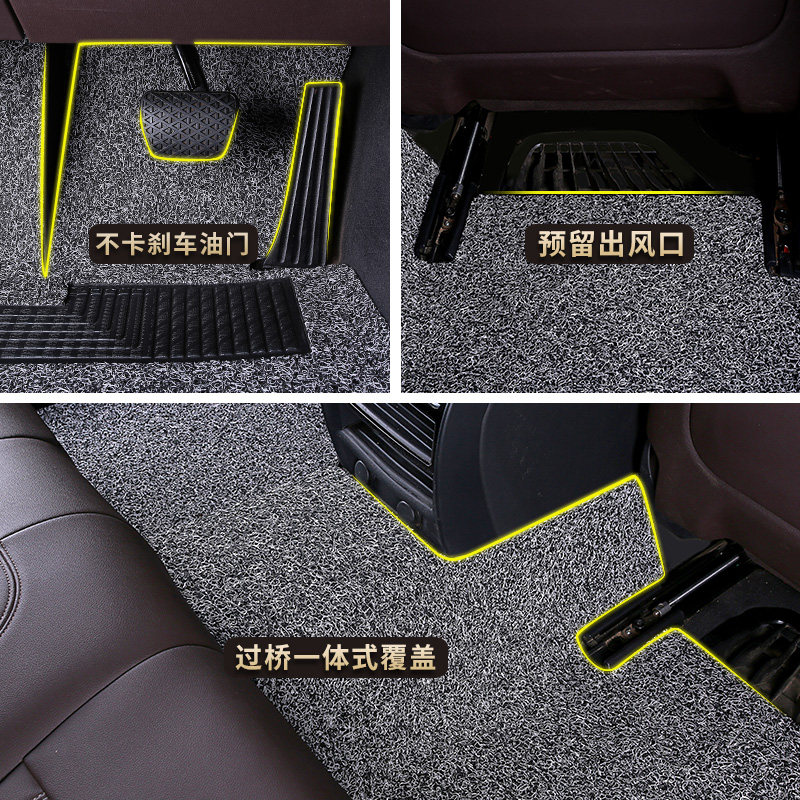 不卡刹车油门

预留出风口

过桥一体式覆盖