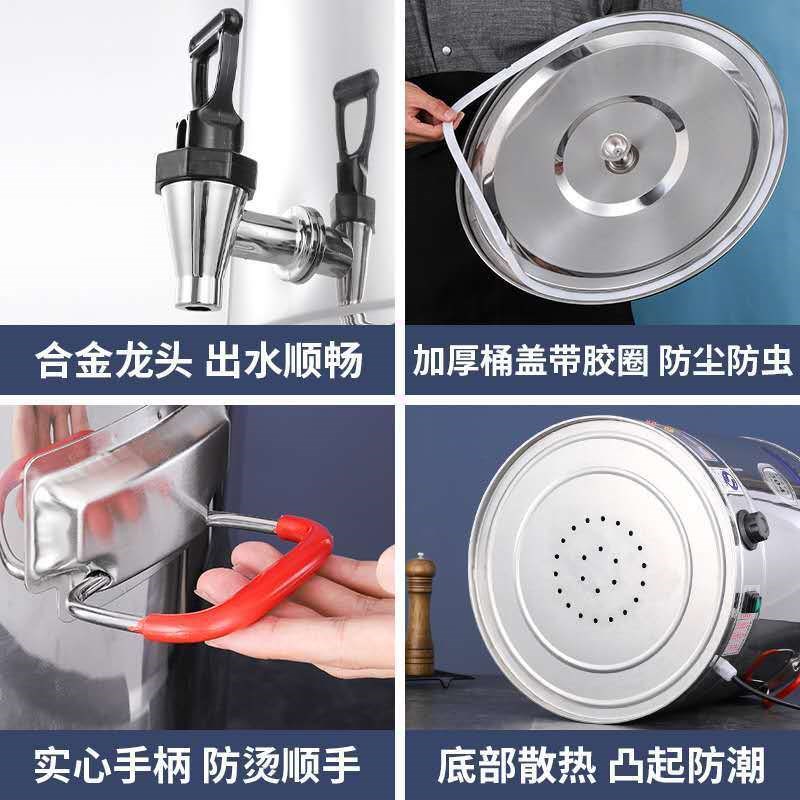 合金龙头 出水顺畅

加厚桶盖带胶圈 防尘防虫

实心手柄 防烫顺手

底部散热 凸起防潮