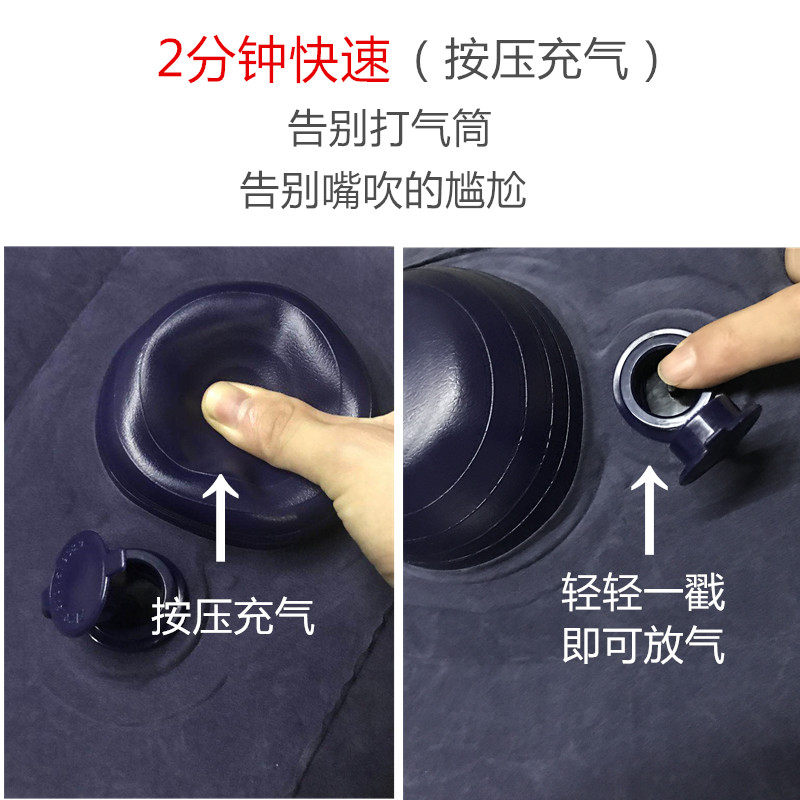 2分钟快速（按压充气）
告别打气筒
告别嘴吹的尴尬

按压充气

轻轻一戳
即可放气