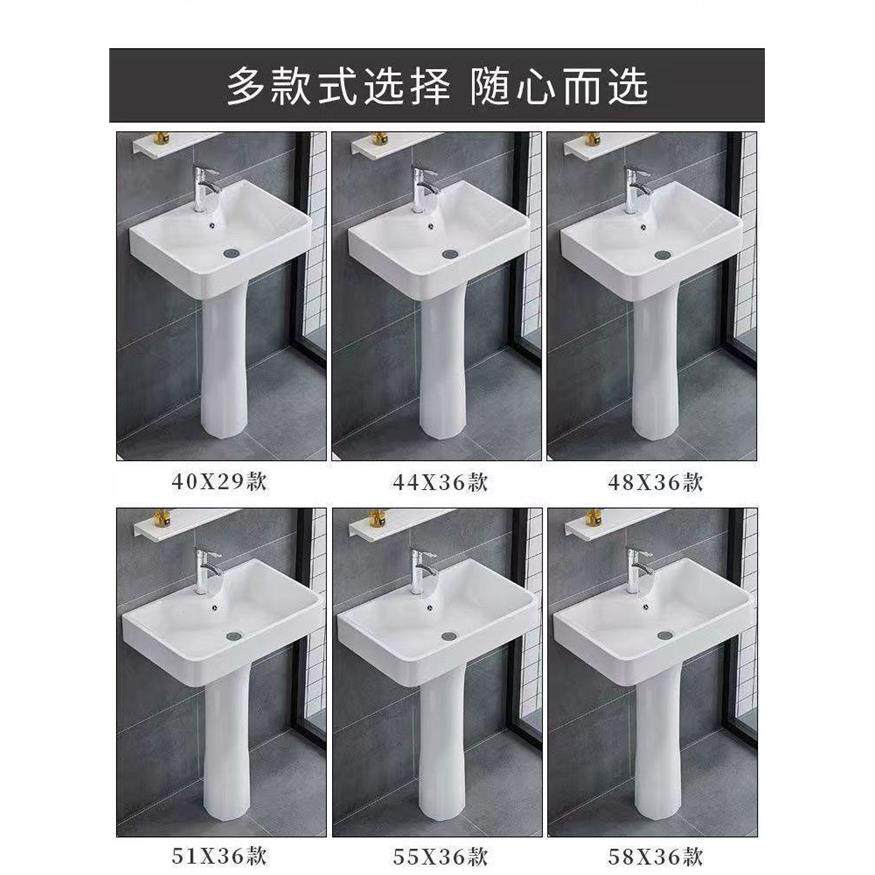 多款式选择 随心而选

40X29款

44X36款

48X36款

51X36款

55X36款

58X36款