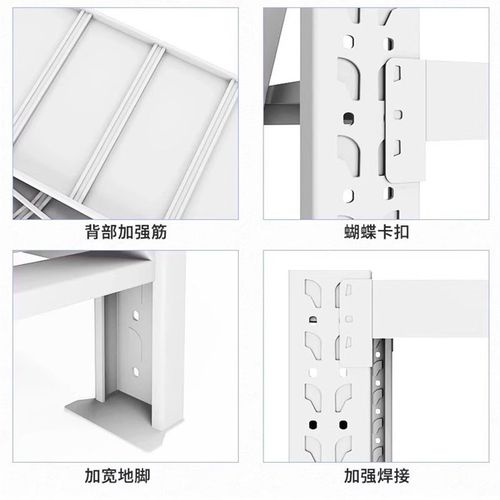 背部加强筋

蝴蝶卡扣

加宽地脚

加强焊接