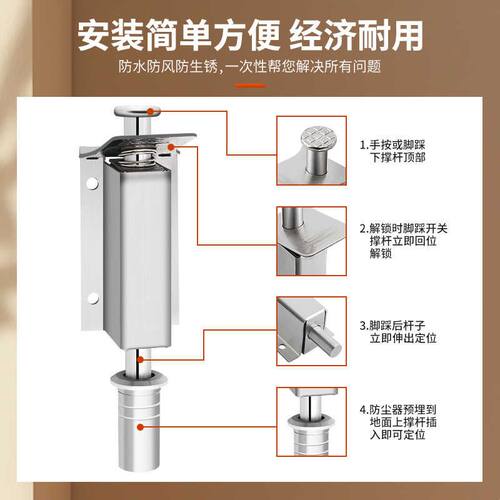 安装简单方便 经济耐用

防水防风防生锈，一次性帮您解决所有问题

1.手按或脚踩下撑杆顶部

2.解锁时脚踩开关撑杆立即回位解锁

3.脚踩后杆子立即伸出定位

4.防尘器预埋到地面上撑杆插入即可定位