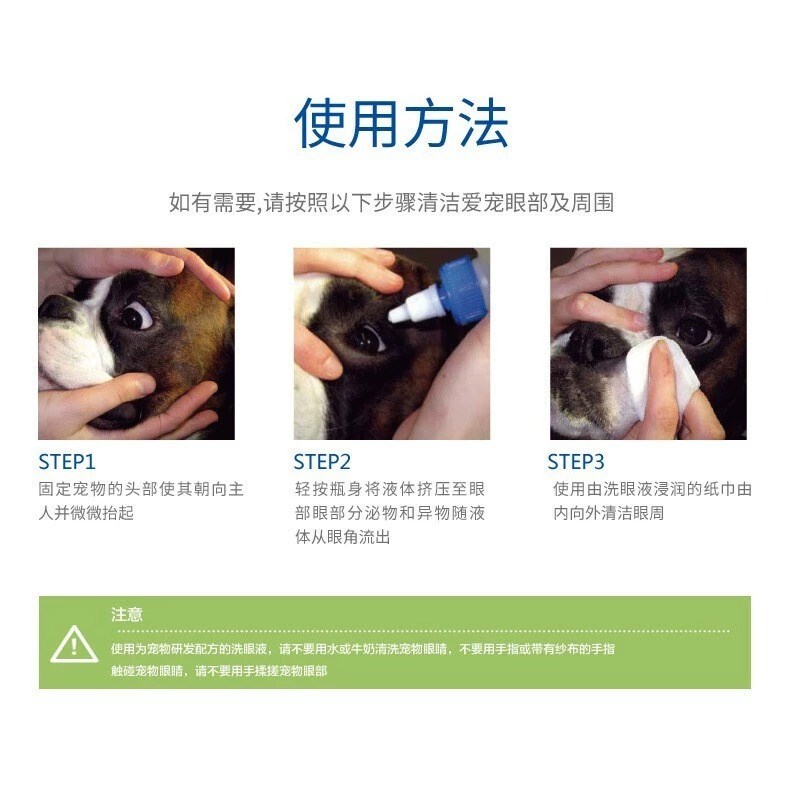 使用方法

如有需要,请按照以下步骤清洁爱宠眼部及周围

STEP1
固定宠物的头部使其朝向主人并微微抬起

STEP2
轻按瓶身将液体挤压至眼部眼部分泌物和异物随液体从眼角流出

STEP3
使用由洗眼液浸润的纸巾由内向外清洁眼周

注意
使用为宠物研发配方的洗眼液，请不要用水或牛奶清洗宠物眼睛，不要用手指或带有纱布的手指触碰宠物眼睛，请不要用手揉搓宠物眼部