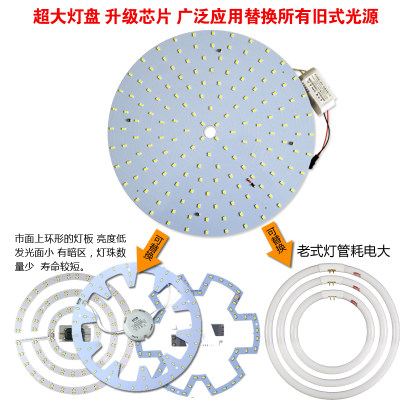 超大灯盘 升级芯片 广泛应用替换所有旧式光源

市面上环形的灯板 亮度低 发光面小 有暗区，灯珠数量少 寿命较短。

可替换

可替换

老式灯管耗电大