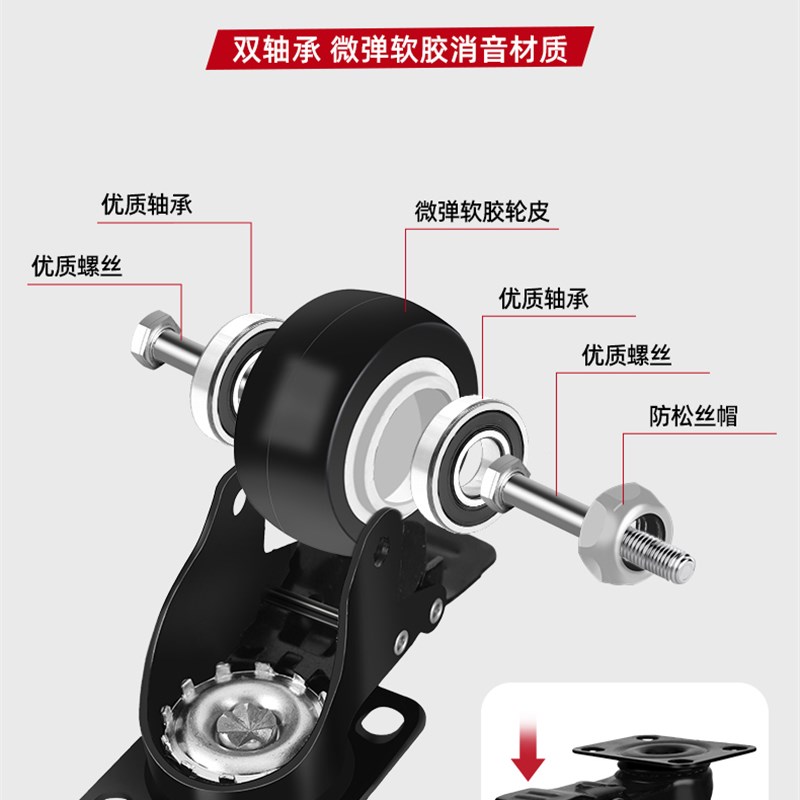 双轴承 微弹软胶消音材质

优质轴承

优质螺丝

微弹软胶轮皮

优质轴承

优质螺丝

防松丝帽