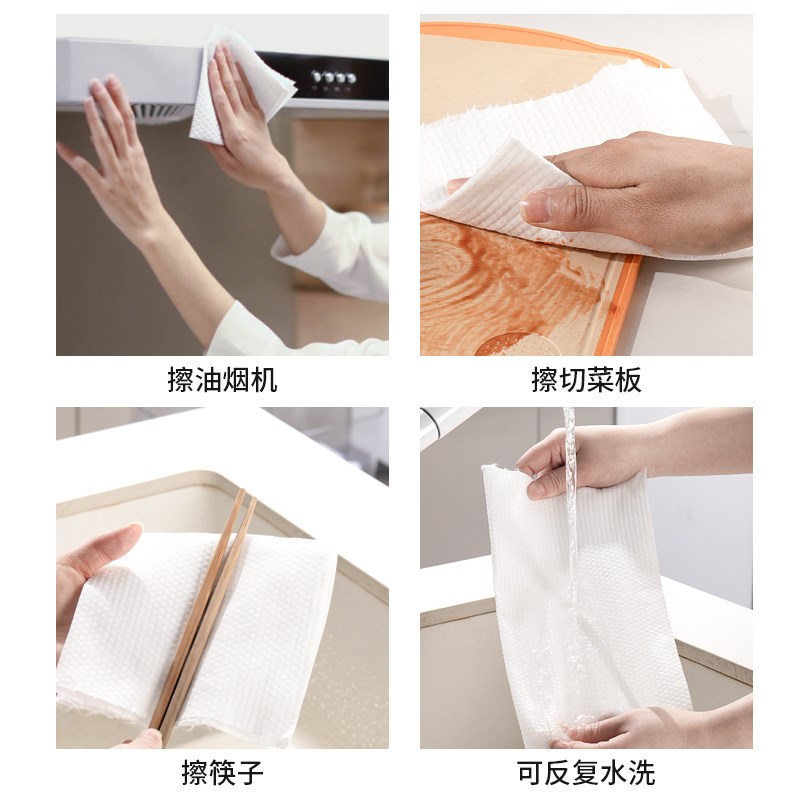 擦油烟机

擦切菜板

擦筷子

可反复水洗