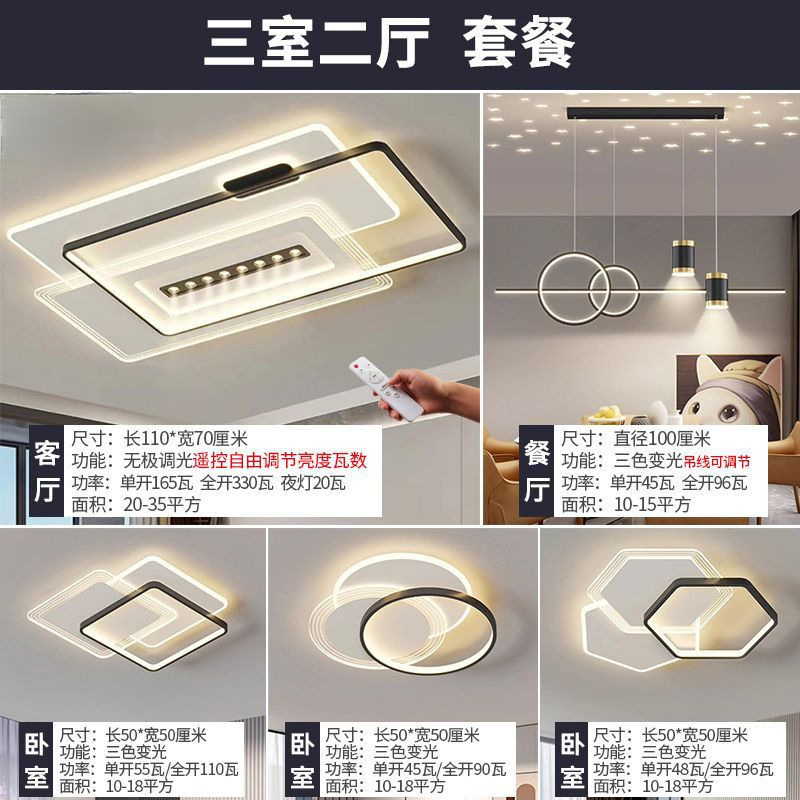 三室二厅 套餐

客厅
尺寸：长110*宽70厘米
功能：无极调光遥控自由调节亮度瓦数
功率：单开165瓦 全开330瓦 夜灯20瓦
面积：20-35平方

餐厅
尺寸：直径100厘米
功能：三色变光吊线可调节
功率：单开45瓦 全开96瓦
面积：10-15平方

卧室
尺寸：长50*宽50厘米
功能：三色变光
功率：单开55瓦/全开110瓦
面积：10-18平方

卧室
尺寸：长50*宽50厘米
功能：三色变光
功率：单开45瓦/全开90瓦
面积：10-18平方

卧室
尺寸：长50*宽50厘米
功能：三色变光
功率：单开48瓦/全开96瓦
面积：10-18平方