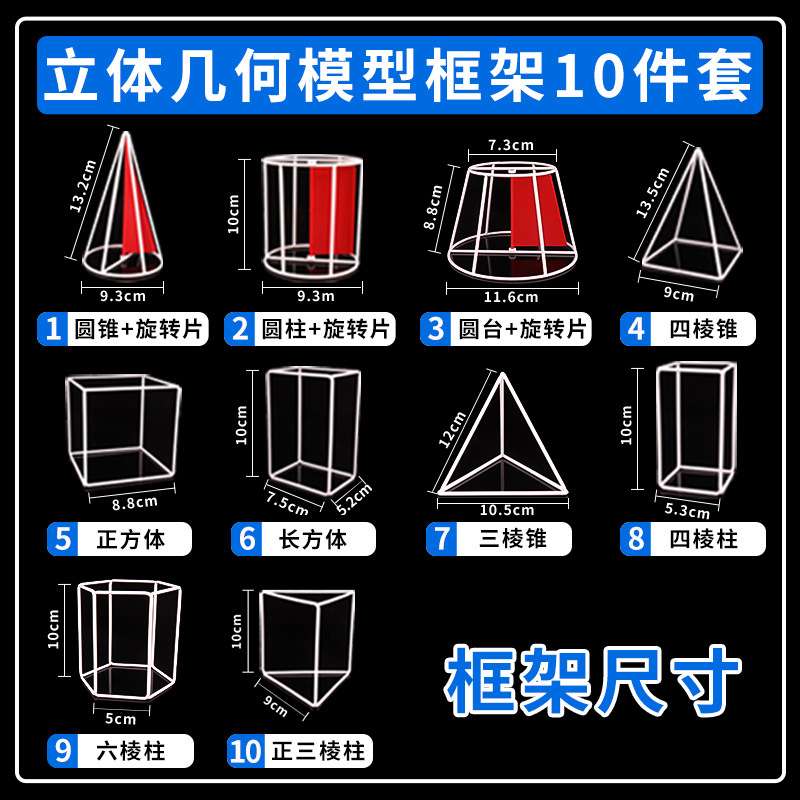 立体几何模型框架10件套

13.2cm
9.3cm
1 圆锥+旋转片

10cm
9.3m
2 圆柱+旋转片

7.3cm
8.8cm
11.6cm
3 圆台+旋转片

13.5cm
9cm
4 四棱锥

8.8cm
5 正方体

10cm
7.5cm
5.2cm
6 长方体

12cm
10.5cm
7 三棱锥

10cm
5.3cm
8 四棱柱

10cm
5cm
9 六棱柱

10cm
9cm
10 正三棱柱

框架尺寸