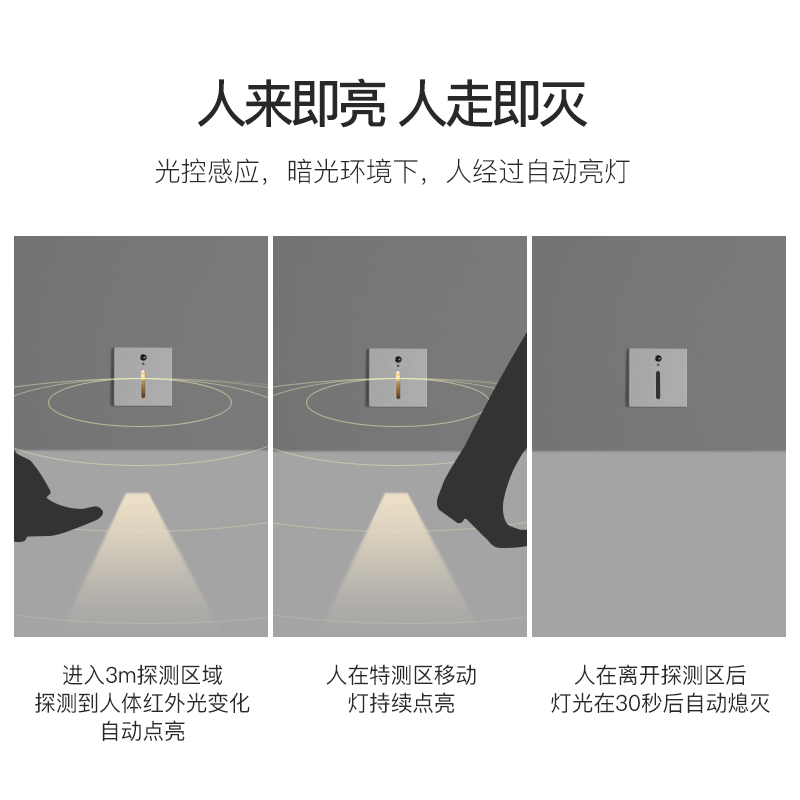 人来即亮 人走即灭

光控感应，暗光环境下，人经过自动亮灯

进入3m探测区域
探测到人体红外光变化
自动点亮

人在特测区移动
灯持续点亮

人在离开探测区后
灯光在30秒后自动熄灭