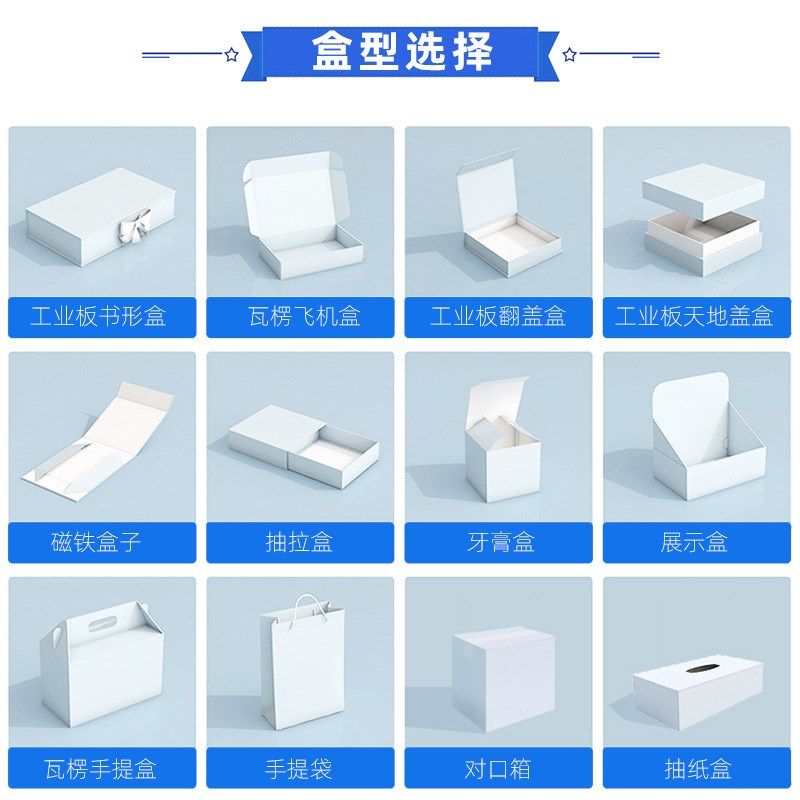 盒型选择

工业板书形盒

瓦楞飞机盒

工业板翻盖盒

工业板天地盖盒

磁铁盒子

抽拉盒

牙膏盒

展示盒

瓦楞手提盒

手提袋

对口箱

抽纸盒