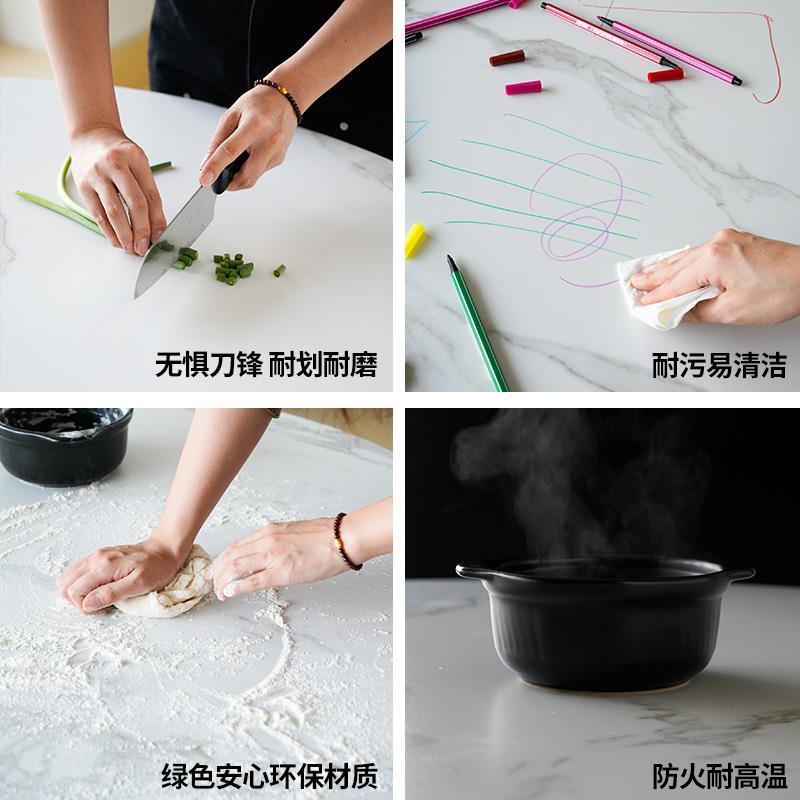 无惧刀锋 耐划耐磨

耐污易清洁

绿色安心环保材质

防火耐高温