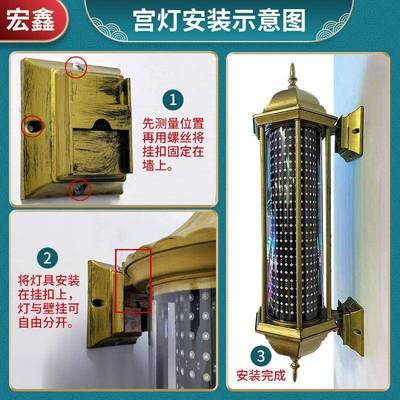 宏鑫

宫灯安装示意图

1
先测量位置再用螺丝将挂扣固定在墙上。

2
将灯具安装在挂扣上，灯与壁挂可自由分开。

3
安装完成