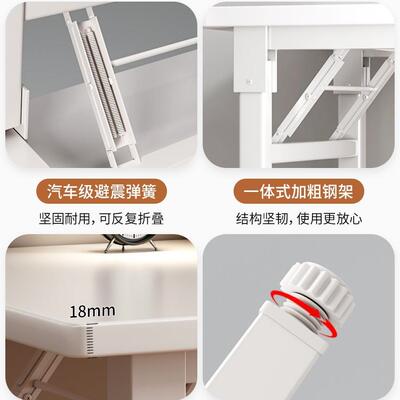 汽车级避震弹簧

坚固耐用，可反复折叠

一体式加粗钢架

结构坚韧，使用更放心

18mm