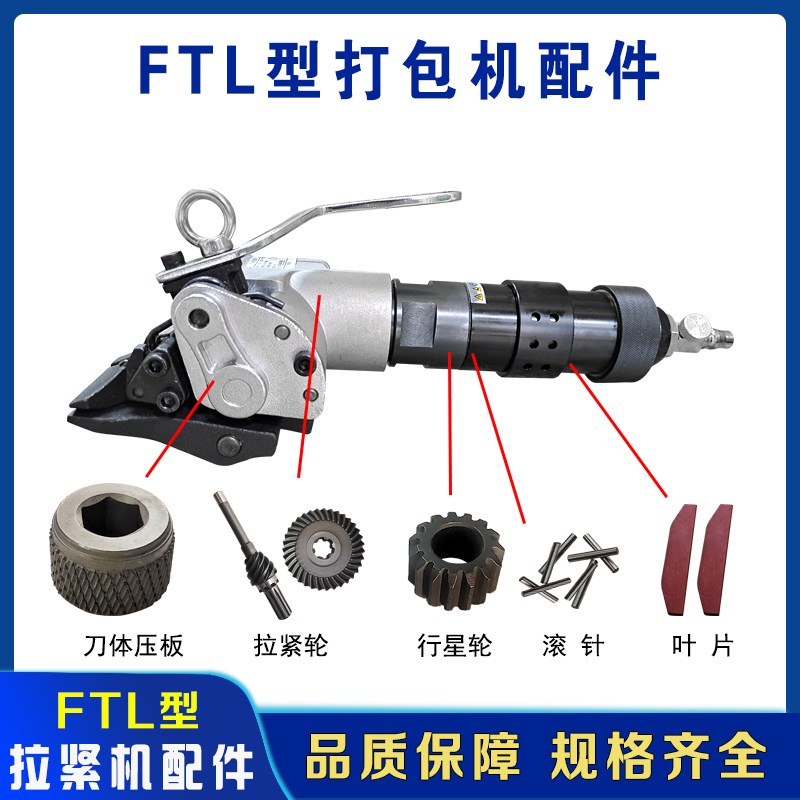 FTL型打包机配件

刀体压板

拉紧轮

行星轮

滚 针

叶 片

FTL型
拉紧机配件

品质保障 规格齐全