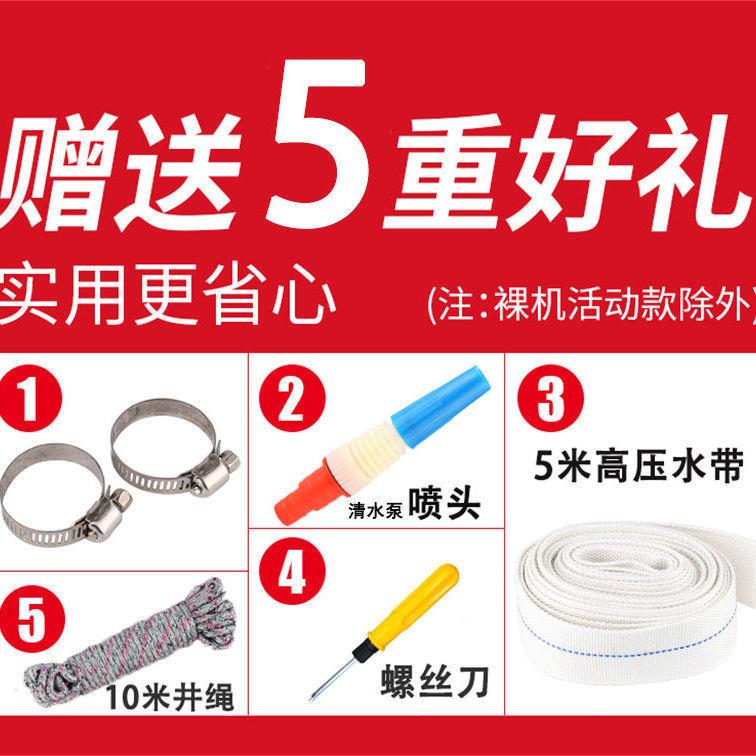 赠送5重好礼
实用更省心
(注:裸机活动款除外)

1

2
清水泵 喷头

3
5米高压水带

4
螺丝刀

5
10米井绳