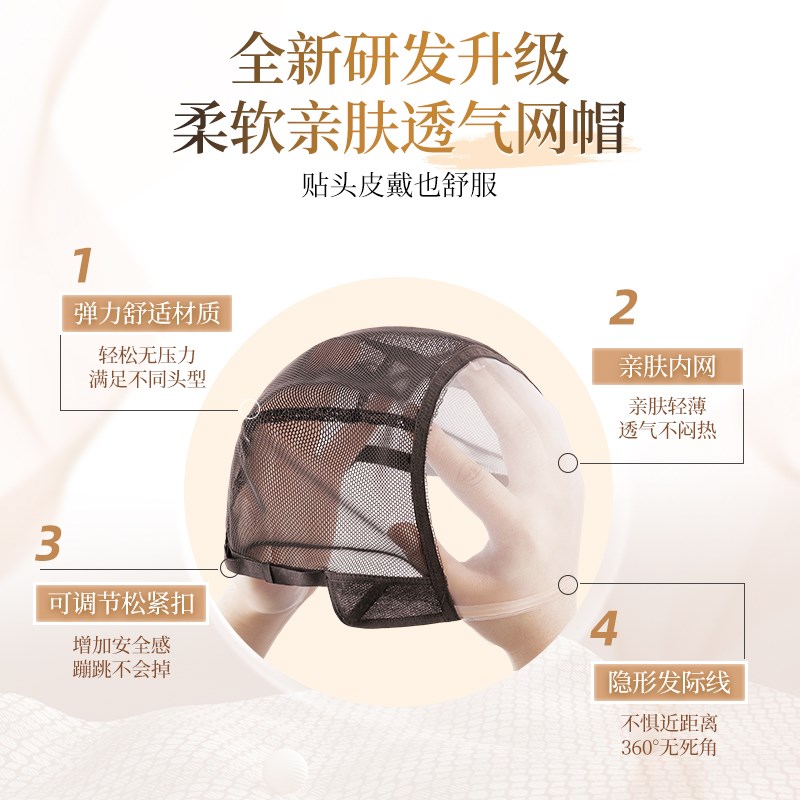 全新研发升级
柔软亲肤透气网帽
贴头皮戴也舒服

1
弹力舒适材质
轻松无压力
满足不同头型

2
亲肤内网
亲肤轻薄
透气不闷热

3
可调节松紧扣
增加安全感
蹦跳不会掉

4
隐形发际线
不惧近距离
360°无死角