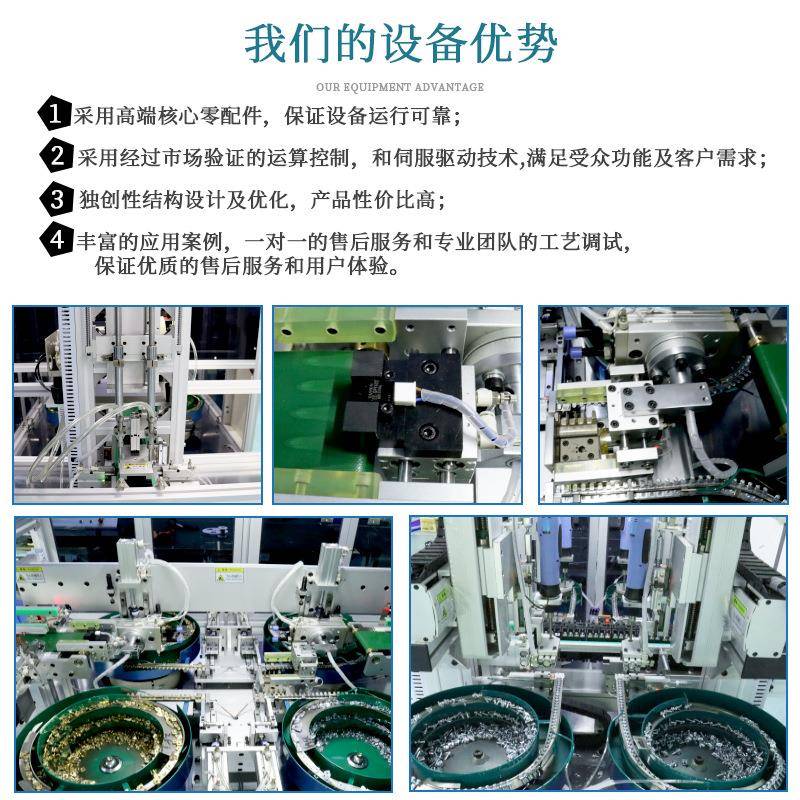 我们的设备优势

OUR EQUIPMENT ADVANTAGE

1 采用高端核心零配件，保证设备运行可靠；

2 采用经过市场验证的运算控制，和伺服驱动技术,满足受众功能及客户需求；

3 独创性结构设计及优化，产品性价比高；

4 丰富的应用案例，一对一的售后服务和专业团队的工艺调试，保证优质的售后服务和用户体验。