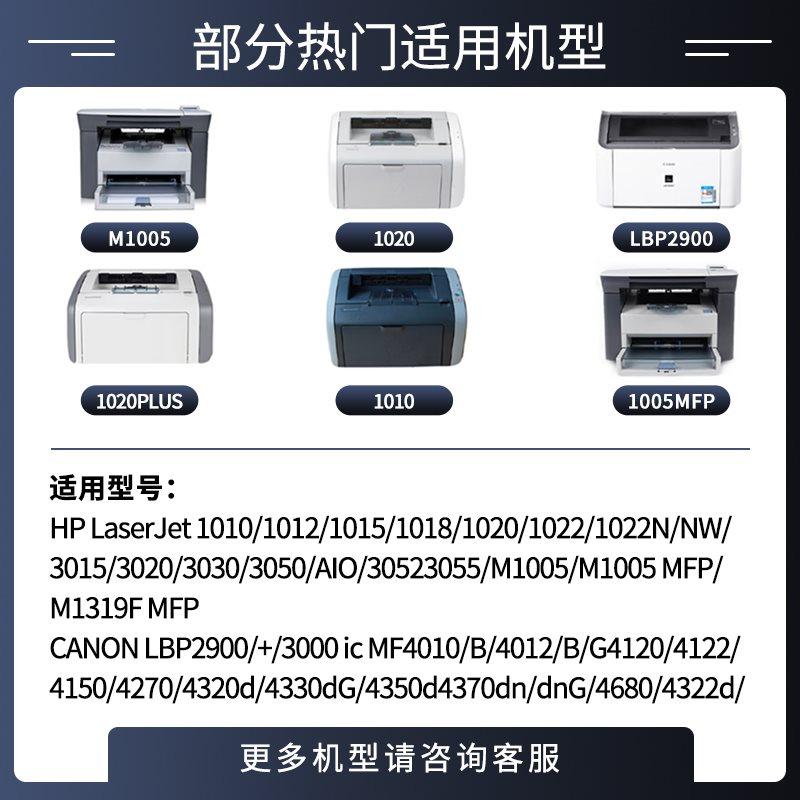 部分热门适用机型

M1005

1020

LBP2900

1020PLUS

1010

1005MFP

适用型号：
HP LaserJet 1010/1012/1015/1018/1020/1022/1022N/NW/3015/3020/3030/3050/AIO/30523055/M1005/M1005 MFP/M1319F MFP
CANON LBP2900/+/3000 ic MF4010/B/4012/B/G4120/4122/4150/4270/4320d/4330dG/4350d4370dn/dnG/4680/4322d/

更多机型请咨询客服