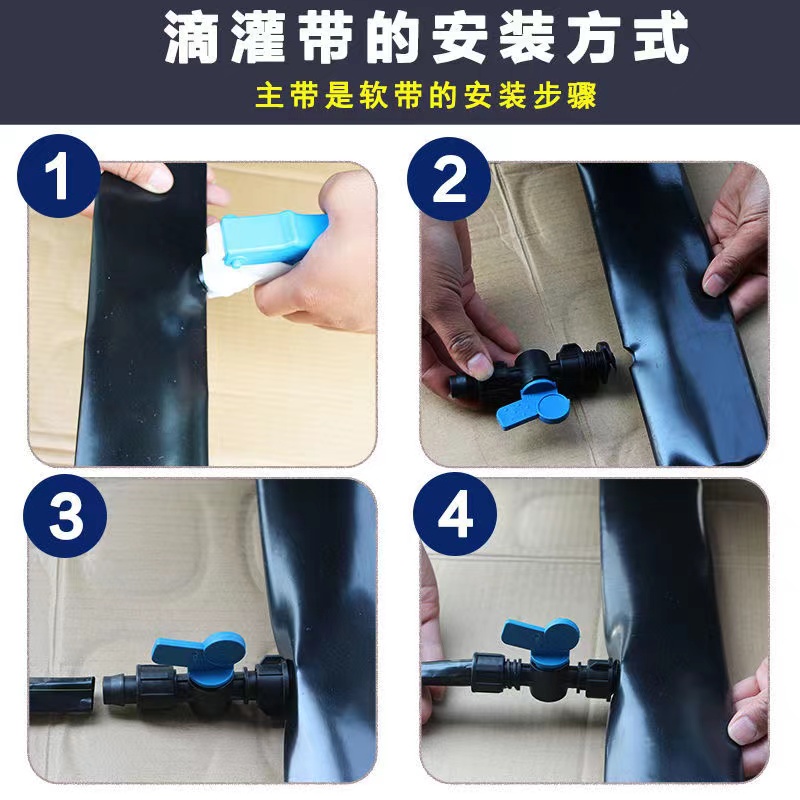 滴灌带的安装方式

主带是软带的安装步骤

1

2

3

4