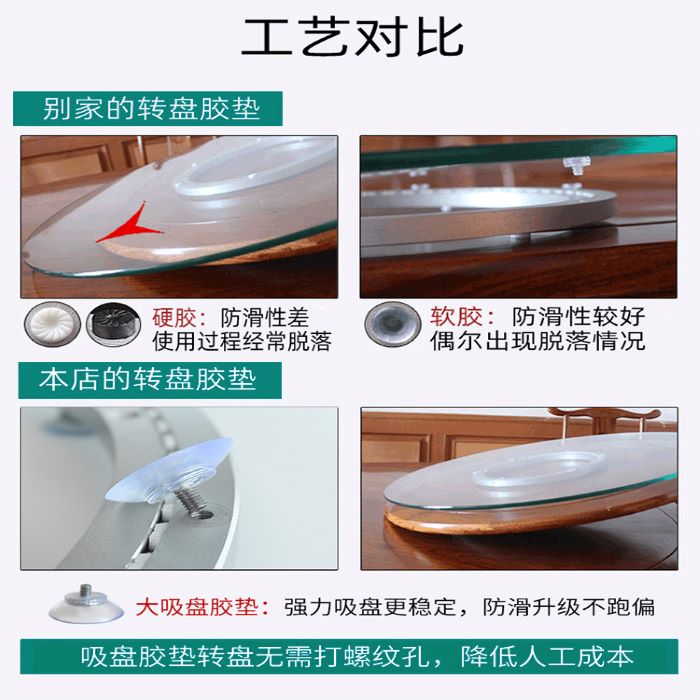 工艺对比

别家的转盘胶垫

硬胶：防滑性差
使用过程经常脱落

软胶：防滑性较好
偶尔出现脱落情况

本店的转盘胶垫

大吸盘胶垫：强力吸盘更稳定，防滑升级不跑偏

吸盘胶垫转盘无需打螺纹孔，降低人工成本