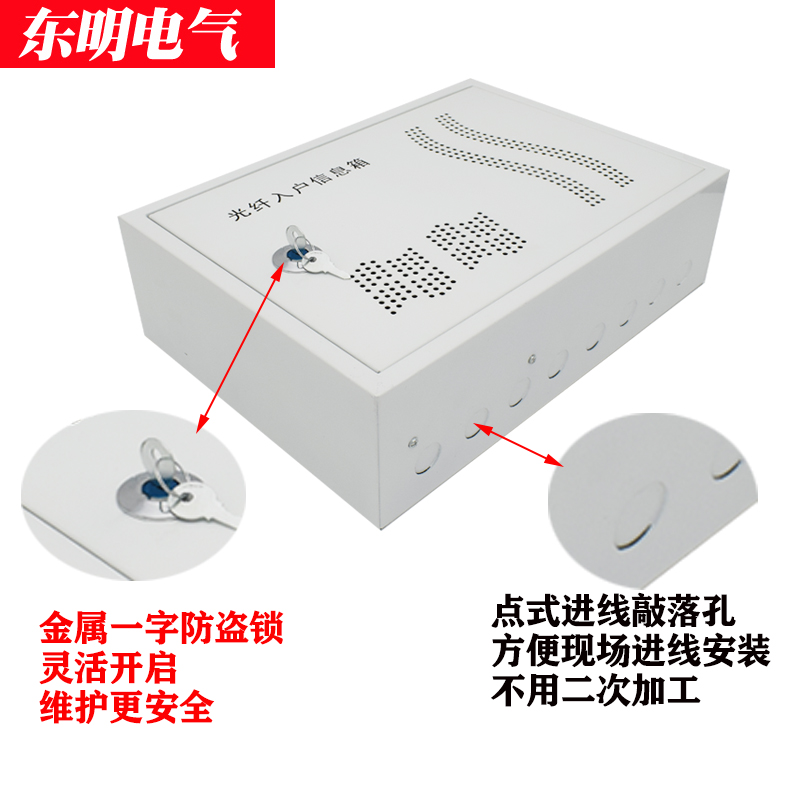 东明电气

光纤入户信息箱

金属一字防盗锁
灵活开启
维护更安全

点式进线敲落孔
方便现场进线安装
不用二次加工