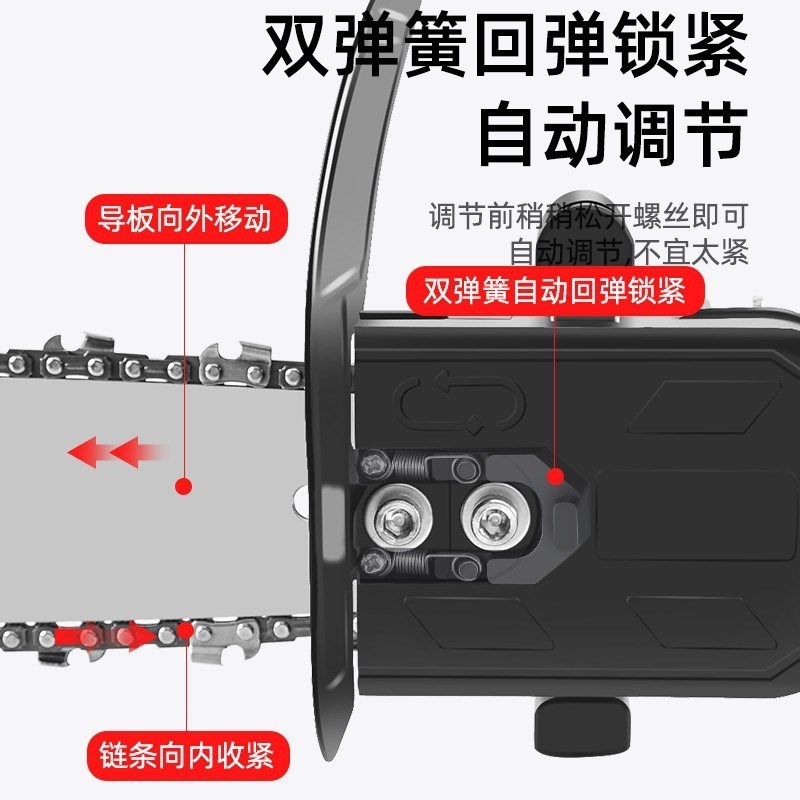 双弹簧回弹锁紧
自动调节

导板向外移动

调节前稍稍松开螺丝即可
自动调节,不宜太紧

双弹簧自动回弹锁紧

链条向内收紧