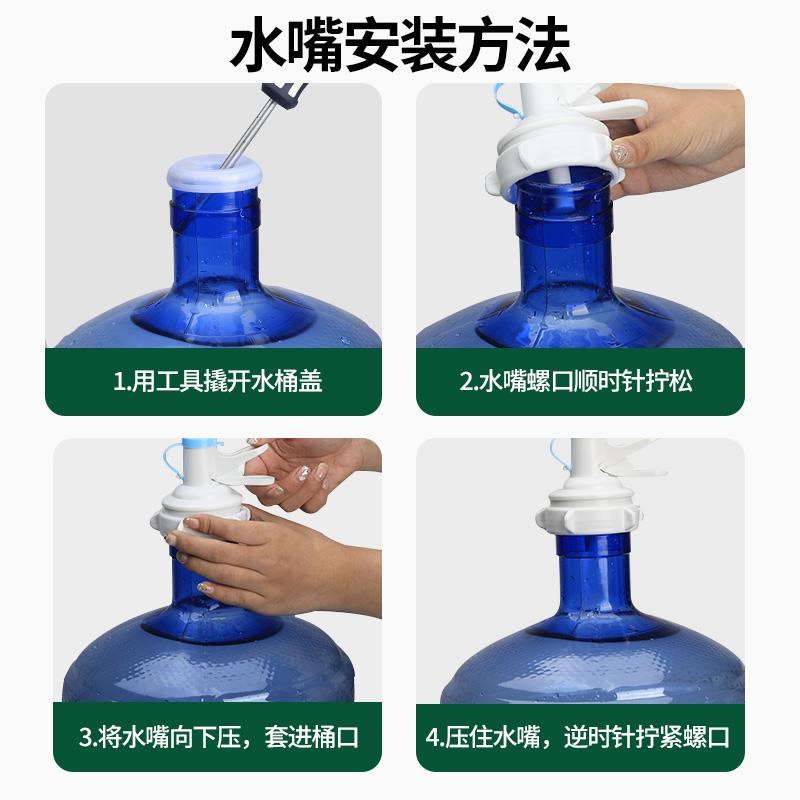 水嘴安装方法

1.用工具撬开水桶盖

2.水嘴螺口顺时针拧松

3.将水嘴向下压，套进桶口

4.压住水嘴，逆时针拧紧螺口