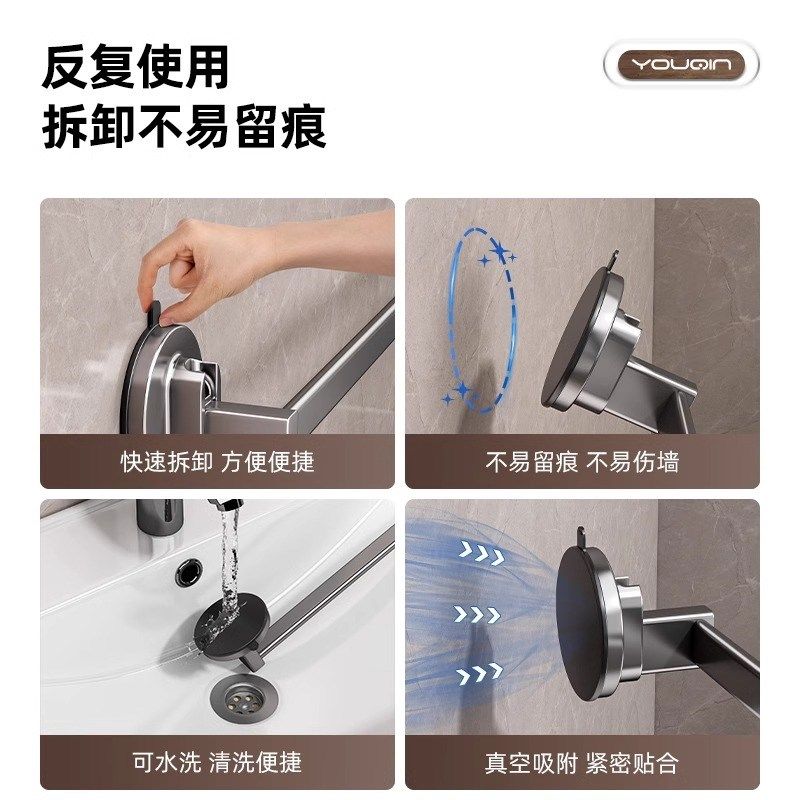 反复使用
拆卸不易留痕

YOUQIN

快速拆卸 方便便捷

不易留痕 不易伤墙

可水洗 清洗便捷

真空吸附 紧密贴合