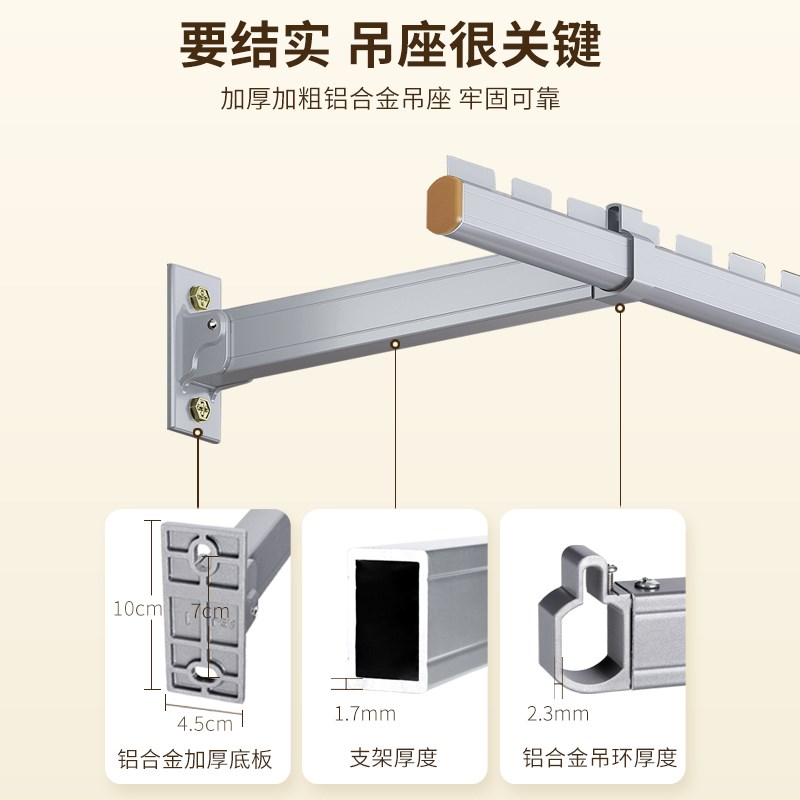 要结实 吊座很关键

加厚加粗铝合金吊座 牢固可靠

10cm
7cm
4.5cm
铝合金加厚底板

1.7mm
支架厚度

2.3mm
铝合金吊环厚度