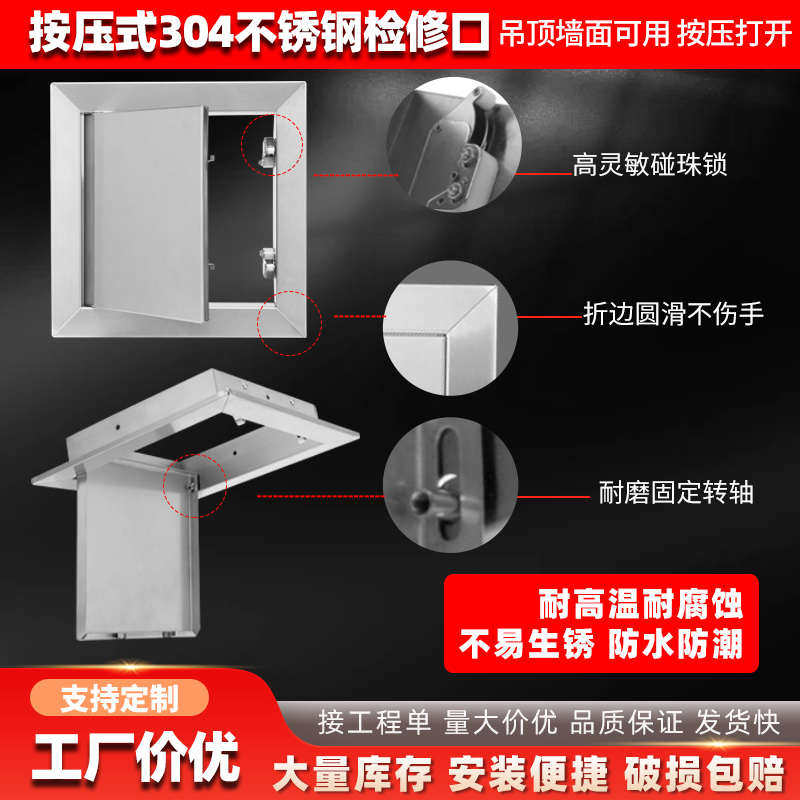 按压式304不锈钢检修口 吊顶墙面可用 按压打开

高灵敏碰珠锁

折边圆滑不伤手

耐磨固定转轴

耐高温耐腐蚀
不易生锈 防水防潮

支持定制
工厂价优

接工程单 量大价优 品质保证 发货快

大量库存 安装便捷 破损包赔