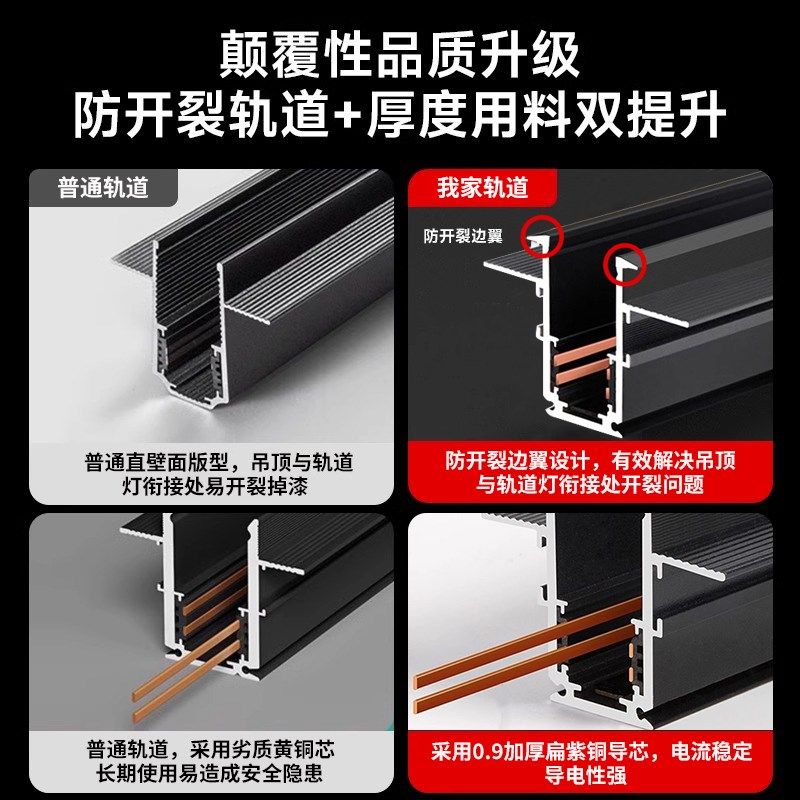 颠覆性品质升级
防开裂轨道+厚度用料双提升

普通轨道

普通直壁面版型，吊顶与轨道灯衔接处易开裂掉漆

我家轨道

防开裂边翼

防开裂边翼设计，有效解决吊顶与轨道灯衔接处开裂问题

普通轨道，采用劣质黄铜芯长期使用易造成安全隐患

采用0.9加厚扁紫铜导芯，电流稳定导电性强