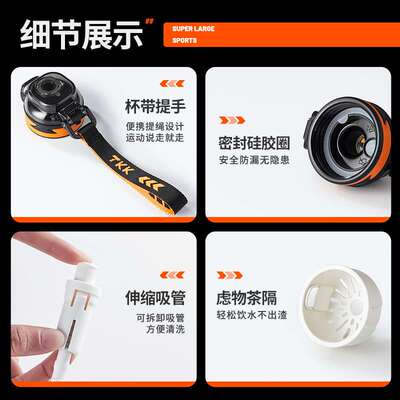 细节展示

SUPER LARGE
SPORTS

杯带提手
便携提绳设计
运动说走就走

TKK

密封硅胶圈
安全防漏无隐患

伸缩吸管
可拆卸吸管
方便清洗

虑物茶隔
轻松饮水不出渣