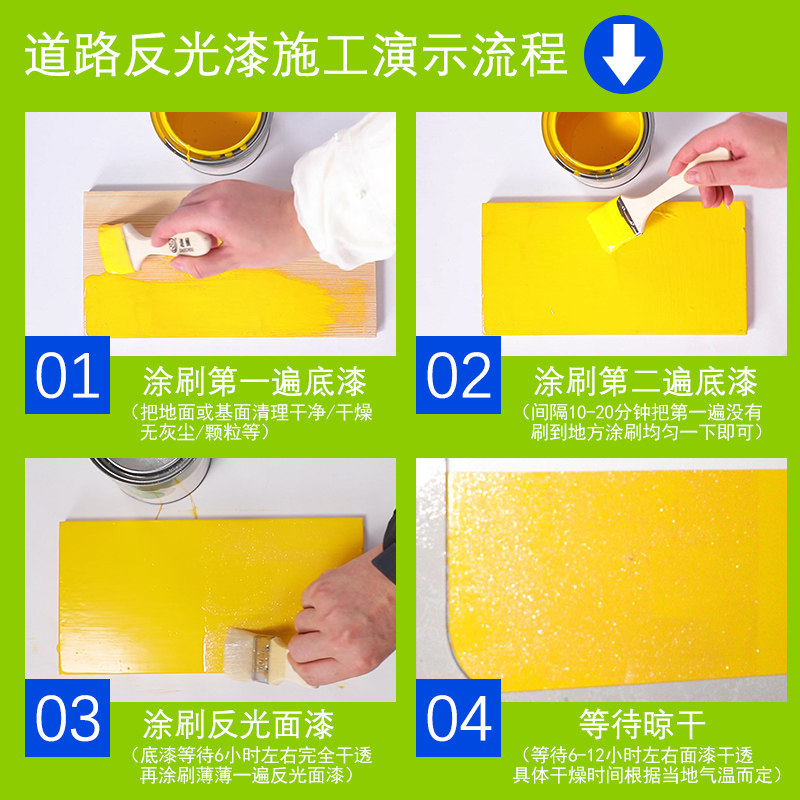 道路反光漆施工演示流程

01 涂刷第一遍底漆
（把地面或基面清理干净/干燥无灰尘/颗粒等）

02 涂刷第二遍底漆
（间隔10-20分钟把第一遍没有刷到地方涂刷均匀一下即可）

03 涂刷反光面漆
（底漆等待6小时左右完全干透再涂刷薄薄一遍反光面漆）

04 等待晾干
（等待6-12小时左右面漆干透具体干燥时间根据当地气温而定）