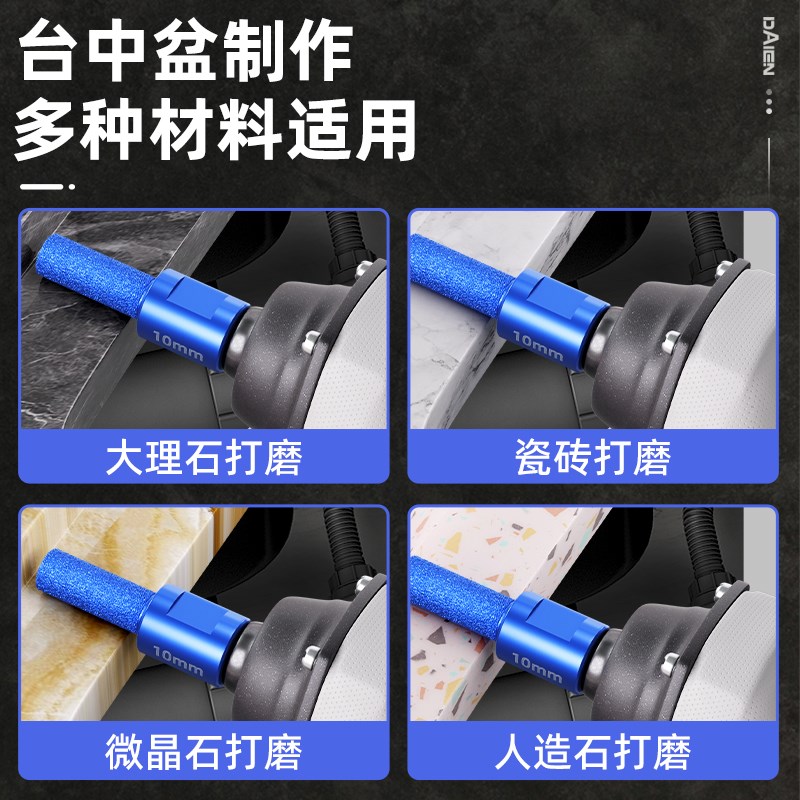 台中盆制作
多种材料适用

DAIEN

10mm

大理石打磨

10mm

瓷砖打磨

10mm

微晶石打磨

10mm

人造石打磨