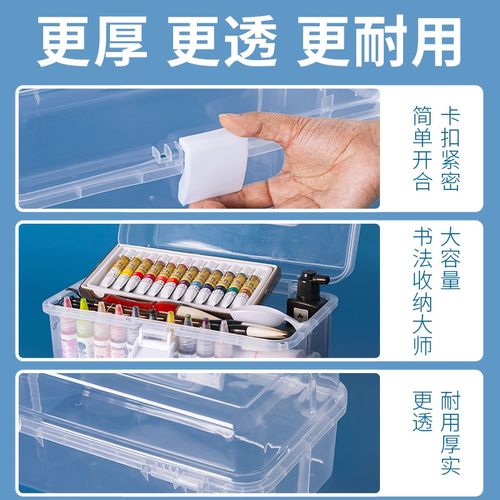 更厚 更透 更耐用

卡扣紧密
简单开合

大容量
书法收纳大师

耐用厚实
更透