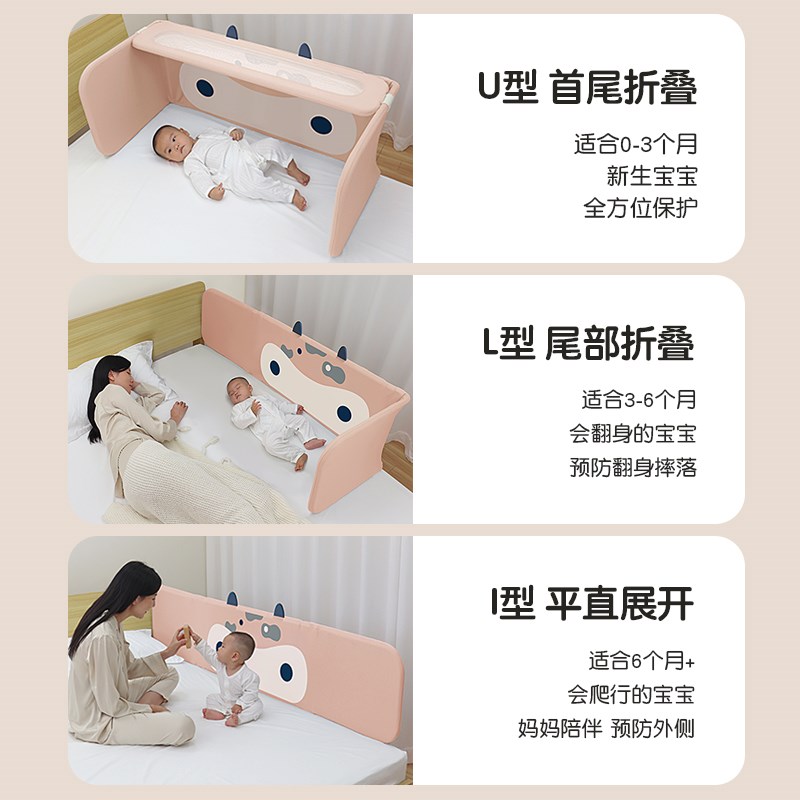 U型 首尾折叠

适合0-3个月
新生宝宝
全方位保护

L型 尾部折叠

适合3-6个月
会翻身的宝宝
预防翻身摔落

I型 平直展开

适合6个月+
会爬行的宝宝
妈妈陪伴 预防外侧