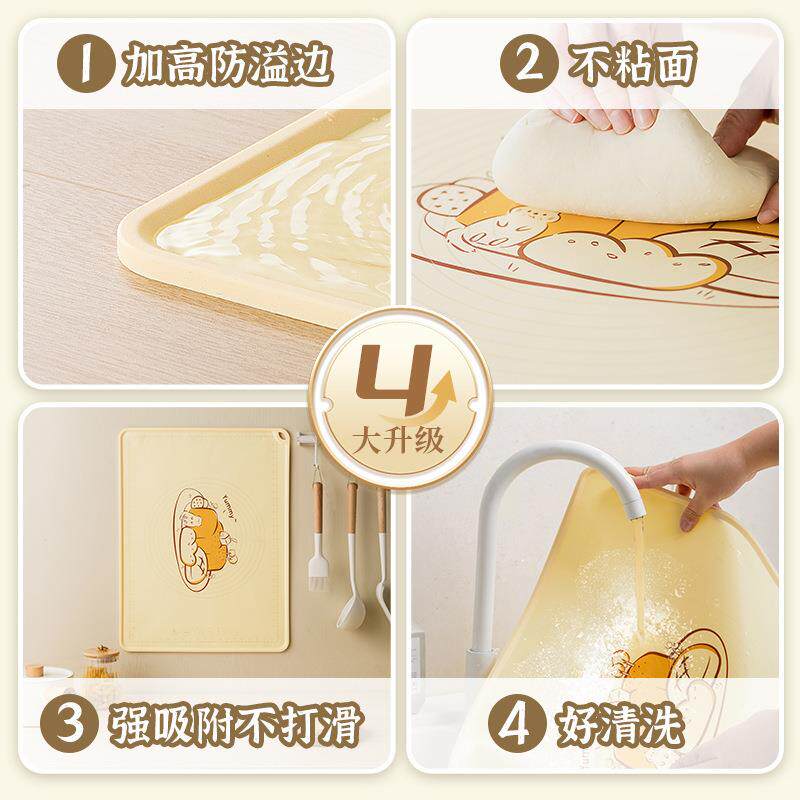 1 加高防溢边

2 不粘面

4 大升级

Yummy

3 强吸附不打滑

4 好清洗