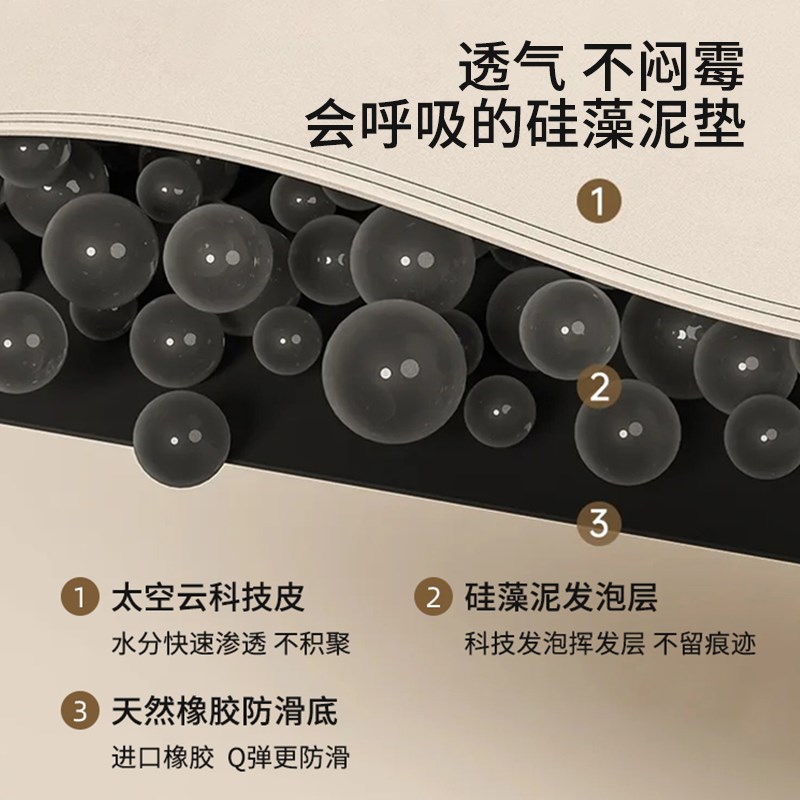 透气 不闷霉
会呼吸的硅藻泥垫

1

2

3

1 太空云科技皮
水分快速渗透 不积聚

2 硅藻泥发泡层
科技发泡挥发层 不留痕迹

3 天然橡胶防滑底
进口橡胶 Q弹更防滑