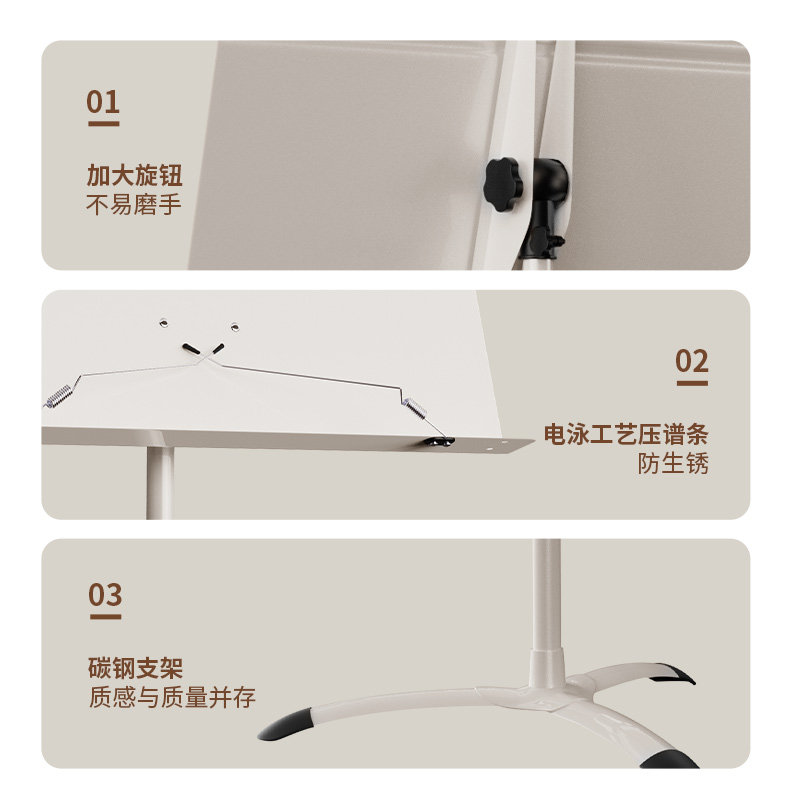 01

加大旋钮
不易磨手

02

电泳工艺压谱条
防生锈

03

碳钢支架
质感与质量并存