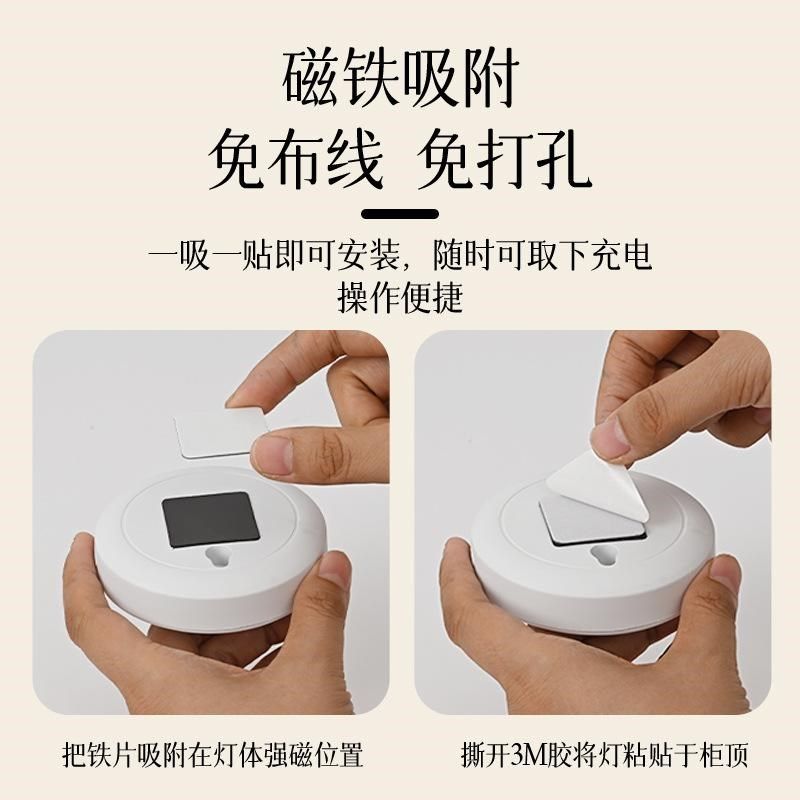 磁铁吸附
免布线 免打孔

一吸一贴即可安装，随时可取下充电
操作便捷

把铁片吸附在灯体强磁位置

撕开3M胶将灯粘贴于柜顶