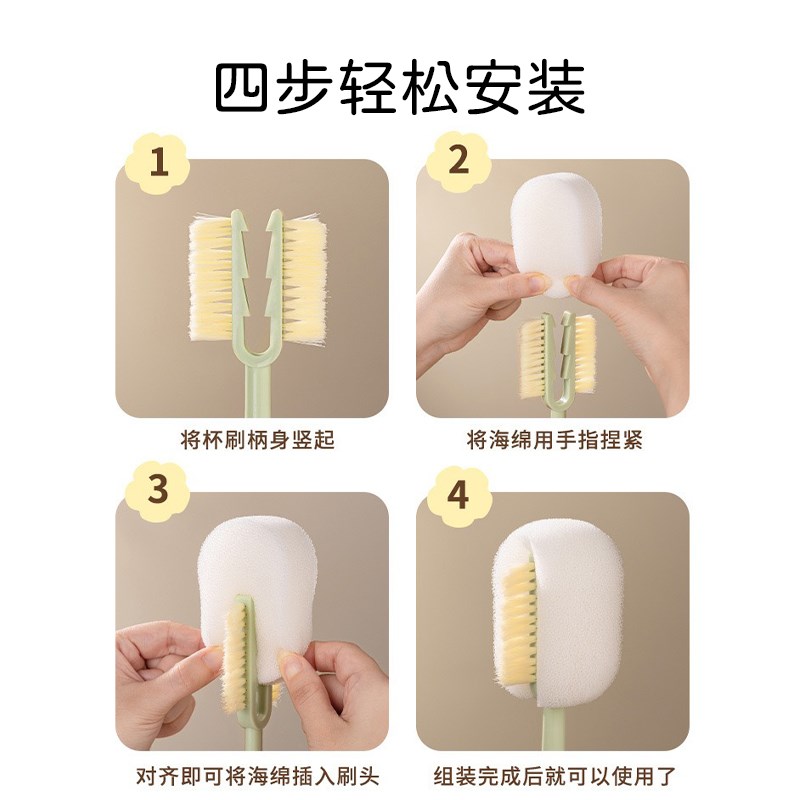 四步轻松安装

1

将杯刷柄身竖起

2

将海绵用手指捏紧

3

对齐即可将海绵插入刷头

4

组装完成后就可以使用了