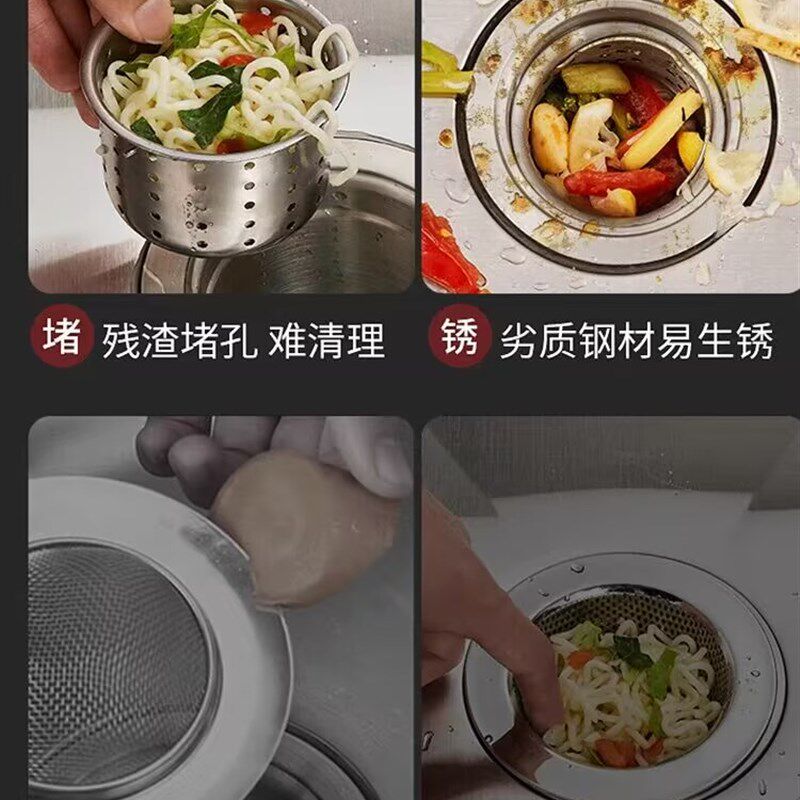 堵 残渣堵孔 难清理

锈 劣质钢材易生锈