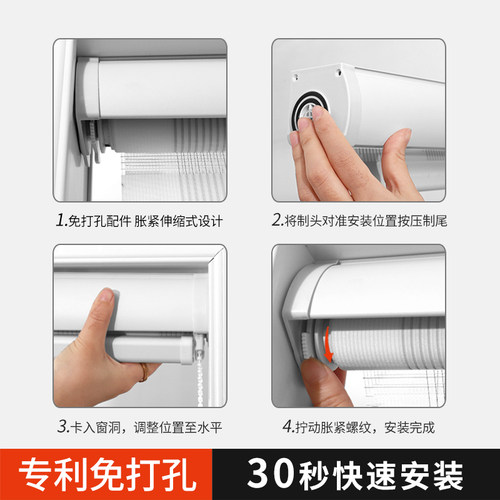 1.免打孔配件 胀紧伸缩式设计

2.将制头对准安装位置按压制尾

3.卡入窗洞，调整位置至水平

4.拧动胀紧螺纹，安装完成

专利免打孔

30秒快速安装