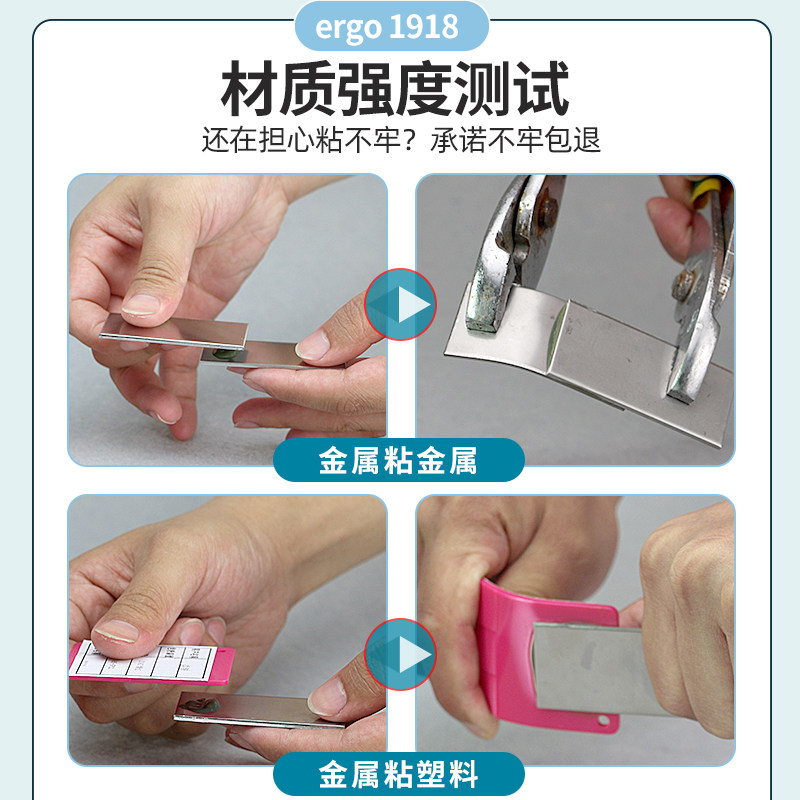 ergo 1918

材质强度测试

还在担心粘不牢？承诺不牢包退

金属粘金属

金属粘塑料