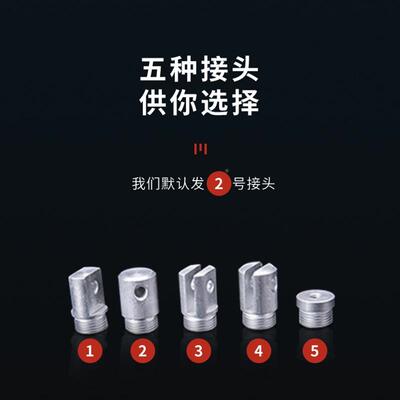 五种接头
供你选择

我们默认发 2 号接头

1

2

3

4

5