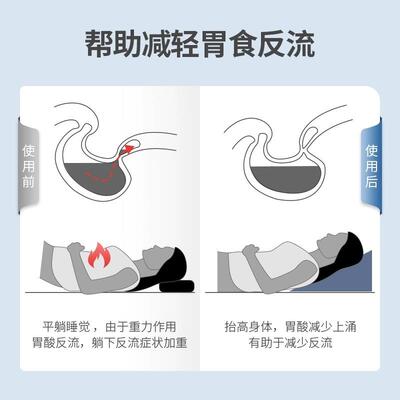 帮助减轻胃食反流

使用前

平躺睡觉，由于重力作用
胃酸反流，躺下反流症状加重

使用后

抬高身体，胃酸减少上涌
有助于减少反流