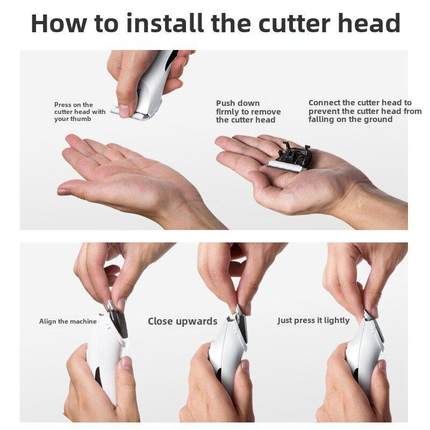 How to install the cutter head

Press on the cutter head with your thumb

Push down firmly to remove the cutter head

Connect the cutter head to prevent the cutter head from falling on the ground

Align the machine

Close upwards

Just press it lightly