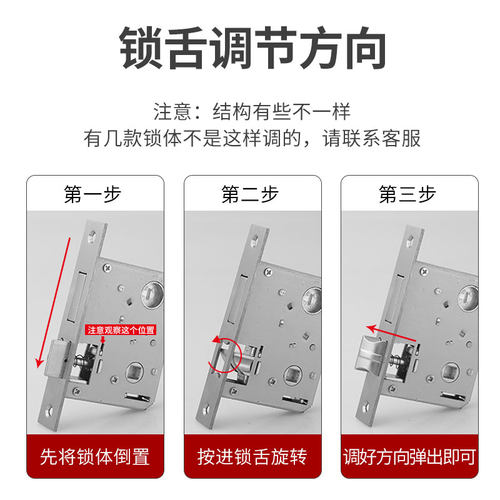 锁舌调节方向

注意：结构有些不一样
有几款锁体不是这样调的，请联系客服

第一步

注意观察这个位置

先将锁体倒置

第二步

按进锁舌旋转

第三步

调好方向弹出即可