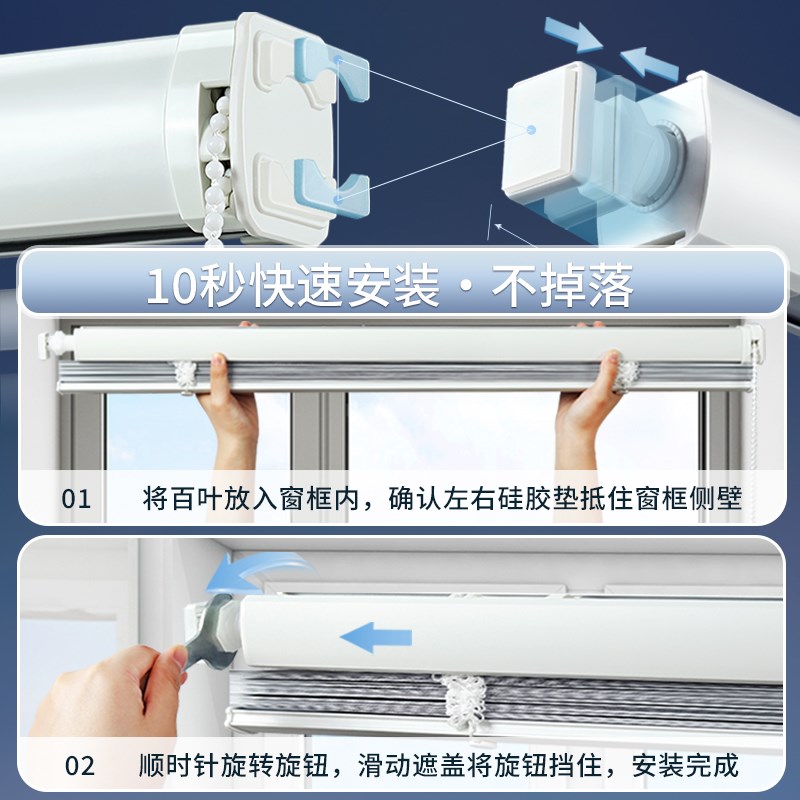 10秒快速安装·不掉落

01 将百叶放入窗框内，确认左右硅胶垫抵住窗框侧壁

02 顺时针旋转旋钮，滑动遮盖将旋钮挡住，安装完成